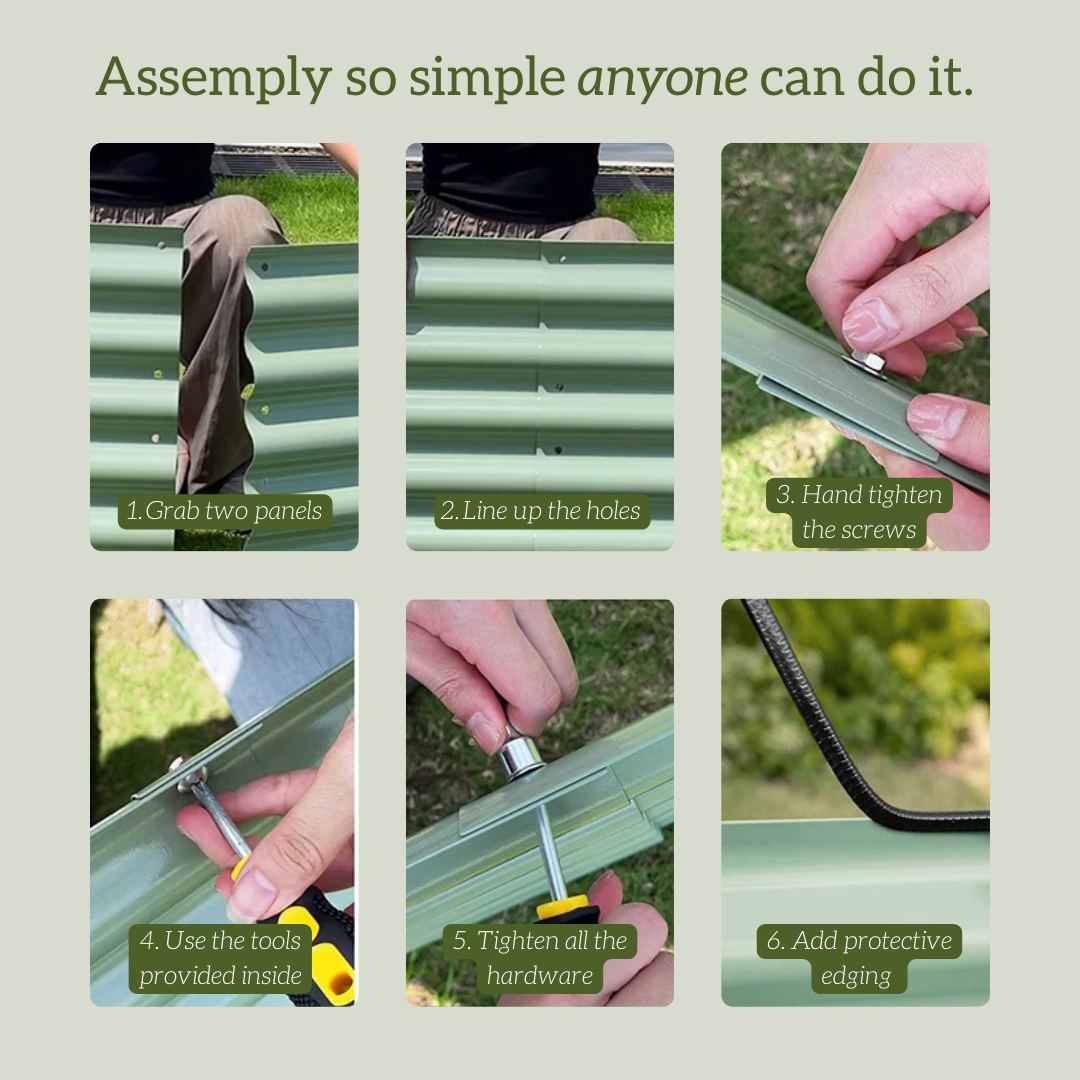 Assemply so simple anyone can do it.

1.Grab two panels

2.Line up the holes

3. Hand tighten the screws

4. Use the tools provided inside

5. Tighten all the hardware

6. Add protective edging